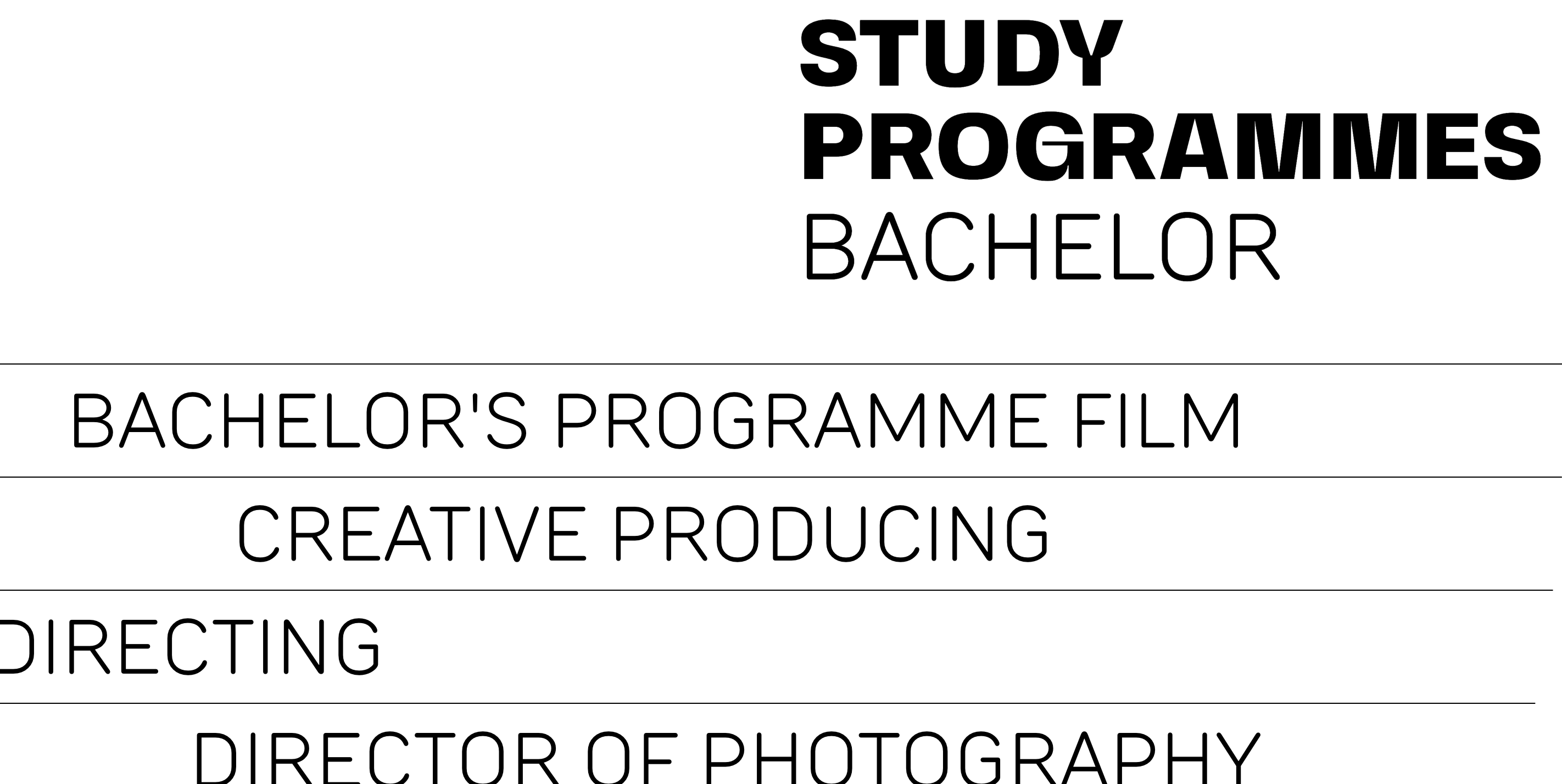 STUDY
PROGRAMMES
BACHELOR

BACHELOR'S PROGRAMME FILM

CREATIVE PRODUCING

DIRECTING

DIRECTOR OF PHOTOGRAPHY